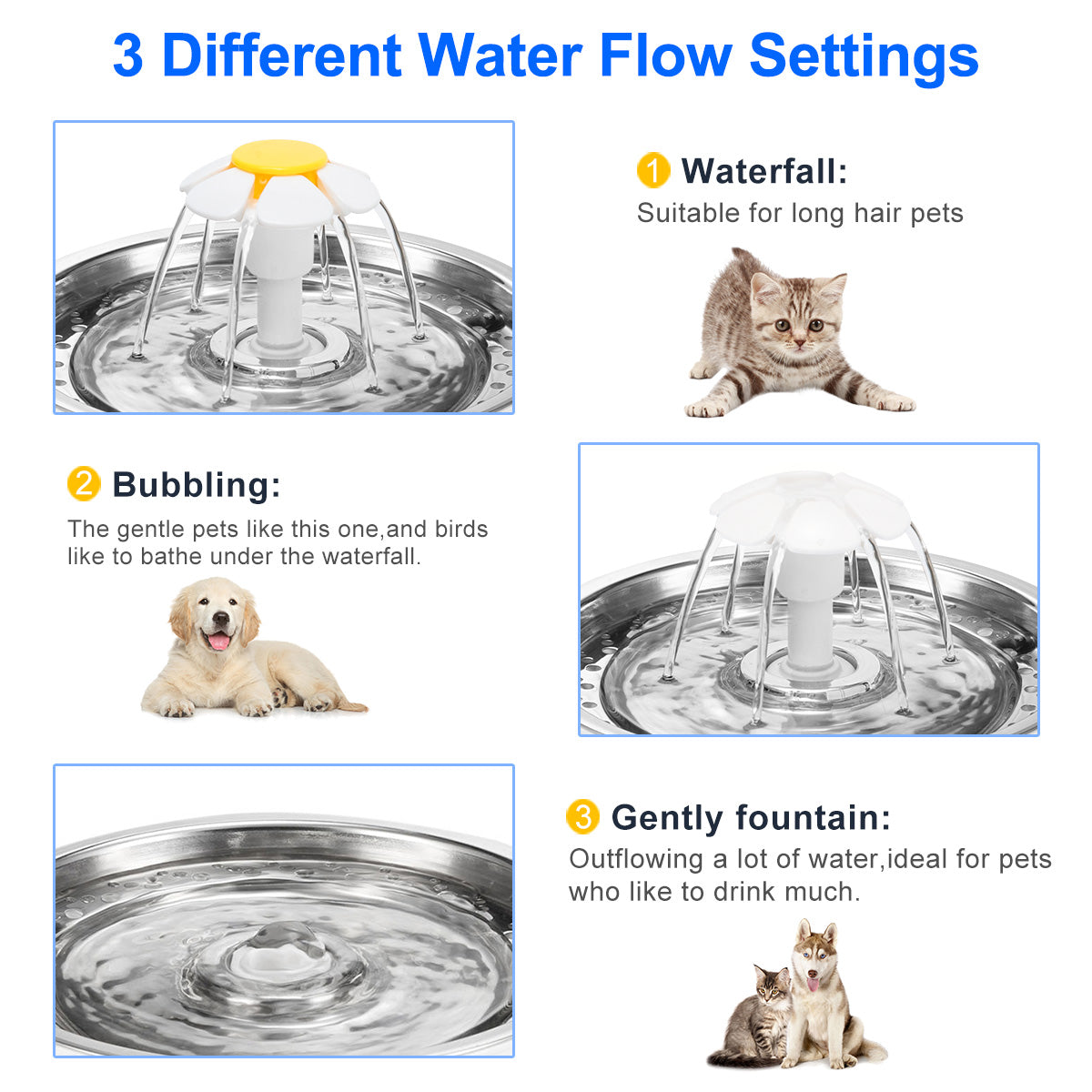 3 Different Water Flow Settings

1 Waterfall:
Suitable for long hair pets

2 Bubbling:
The gentle pets like this one,and birds like to bathe under the waterfall.

3 Gently fountain:
Outflowing a lot of water,ideal for pets who like to drink much.